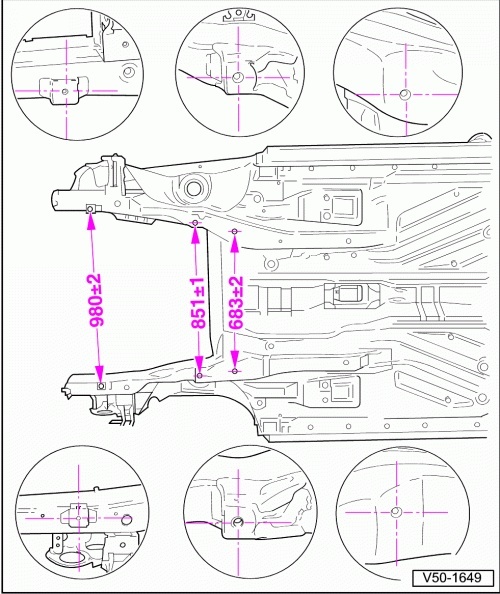 980±2

851±1

683±2

V50-1649