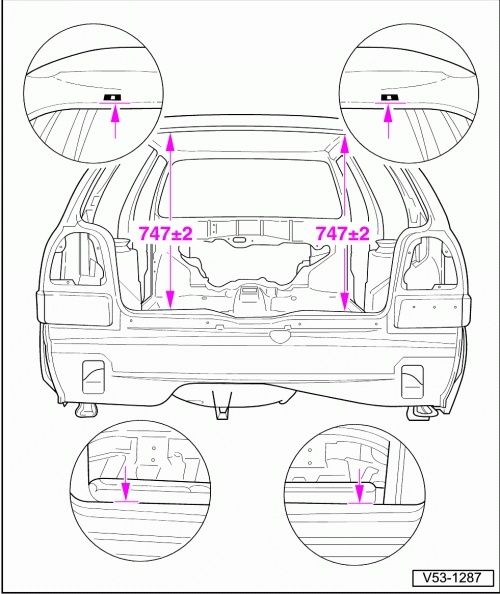 747±2
747±2
V53-1287