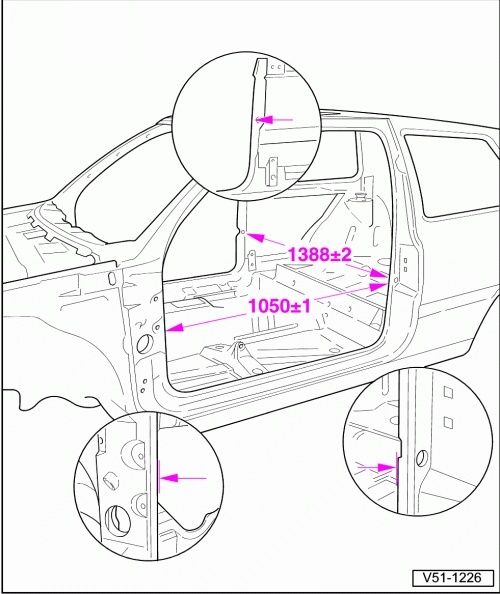 1388±2

1050±1

V51-1226