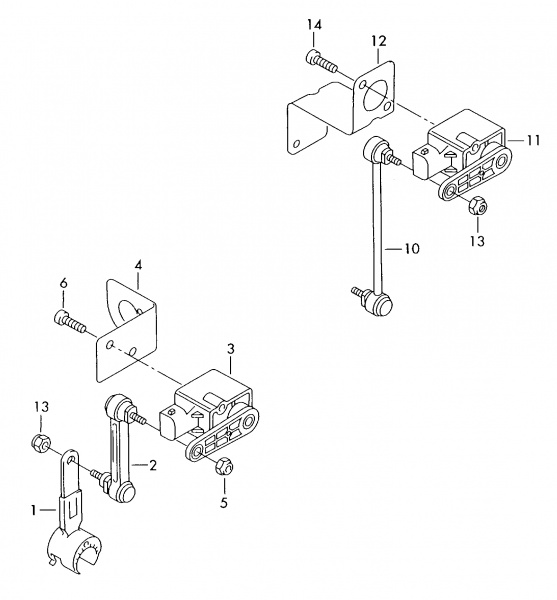 14
12
11
13
10
4
6
3
13
2
5
1